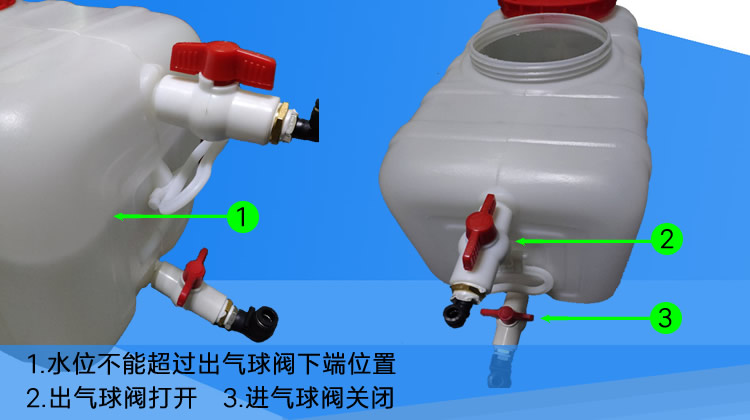 1
2
3
1.水位不能超过出气球阀下端位置
2.出气球阀打开　3.进气球阀关闭